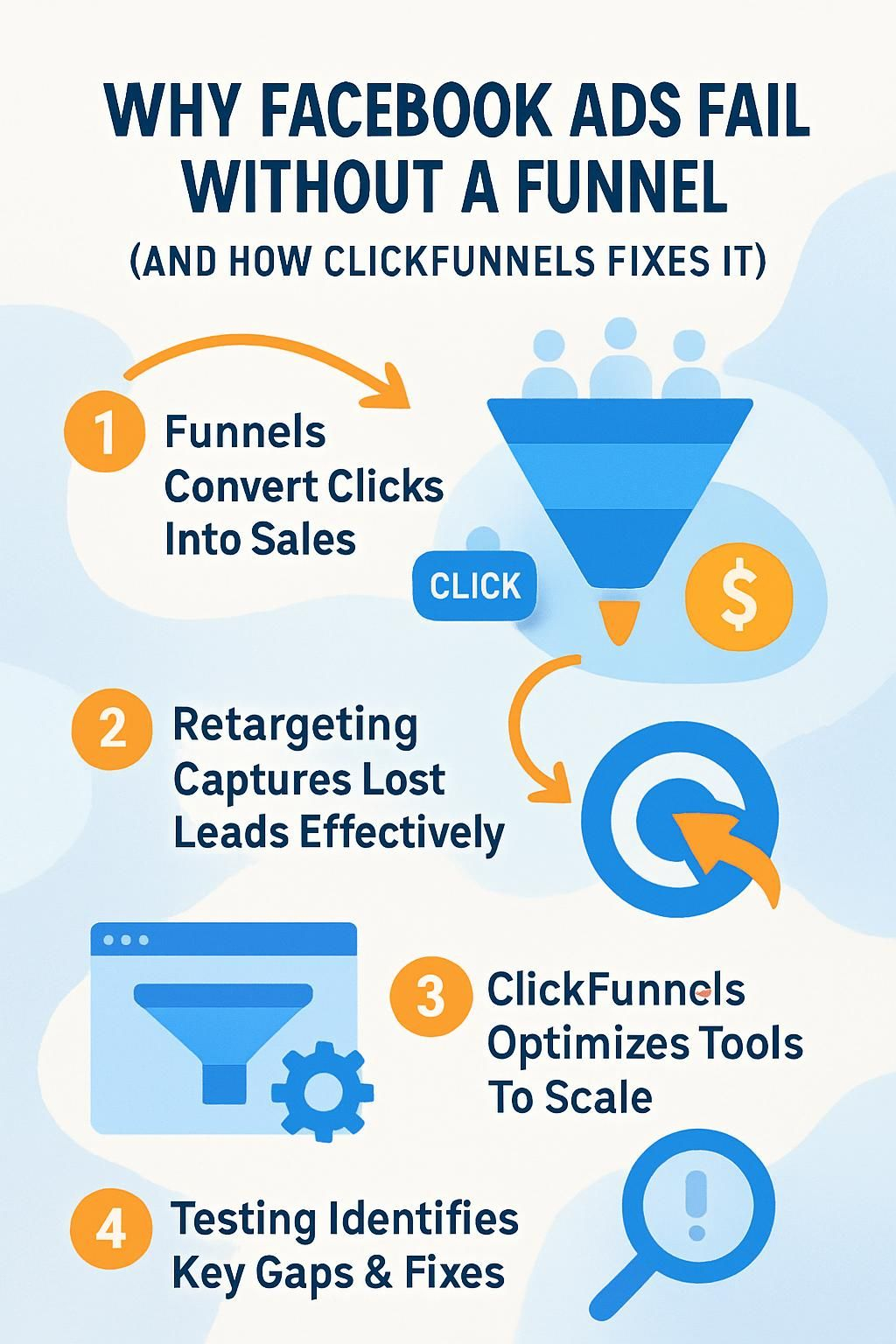 WHY FACEBOOK ADS FAIL WITHOUT A FUNNEL

(AND HOW CLICKFUNNELS FIXES IT)

1 Funnels Convert Clicks Into Sales

CLICK

$

2 Retargeting Captures Lost Leads Effectively

3 ClickFunnels Optimizes Tools To Scale

4 Testing Identifies Key Gaps & Fixes