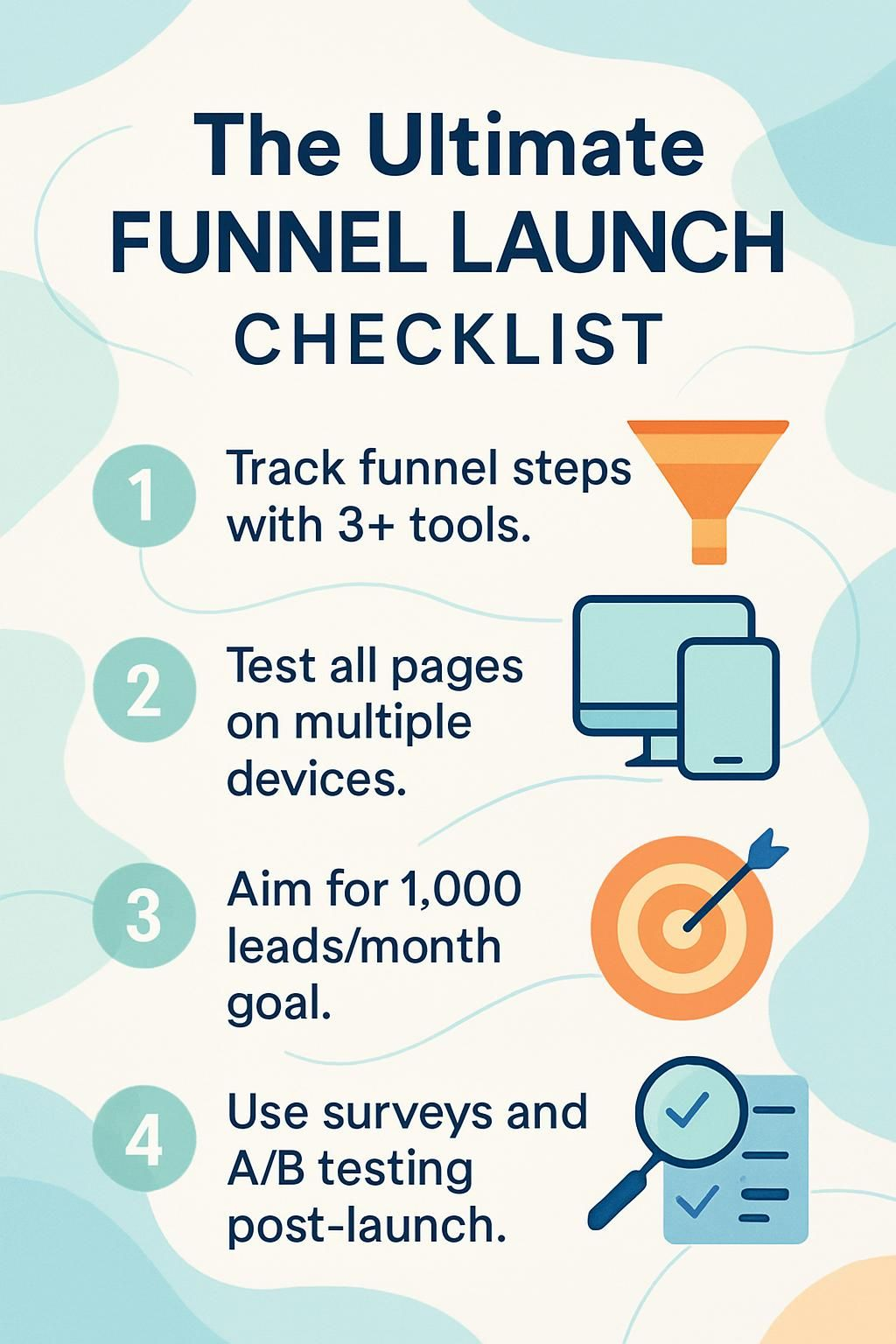 The Ultimate
FUNNEL LAUNCH
CHECKLIST

1 Track funnel steps with 3+ tools.

2 Test all pages on multiple devices.

3 Aim for 1,000 leads/month goal.

4 Use surveys and A/B testing post-launch.