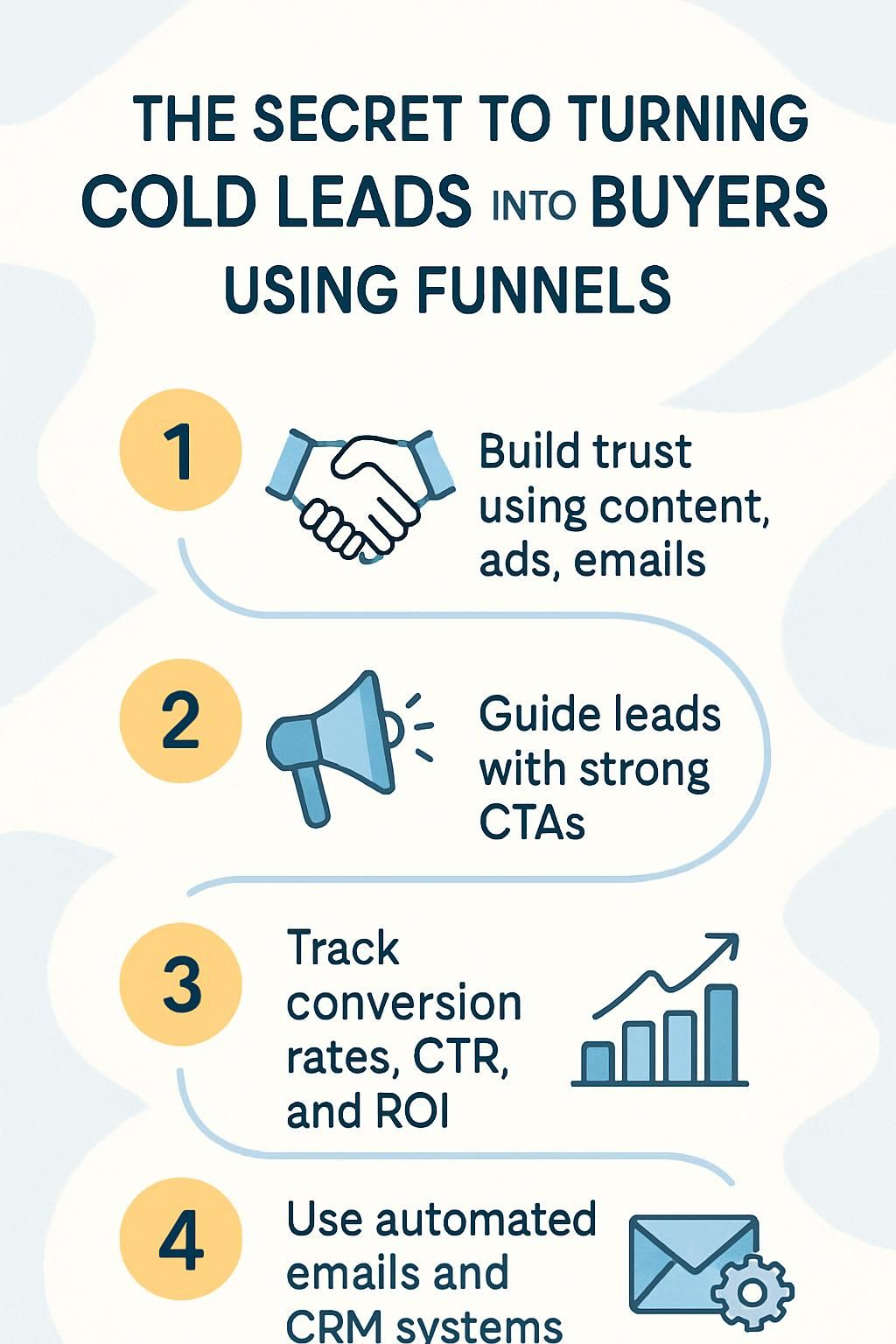 THE SECRET TO TURNING COLD LEADS INTO BUYERS USING FUNNELS

1 Build trust using content, ads, emails

2 Guide leads with strong CTAs

3 Track conversion rates, CTR, and ROI

4 Use automated emails and CRM systems