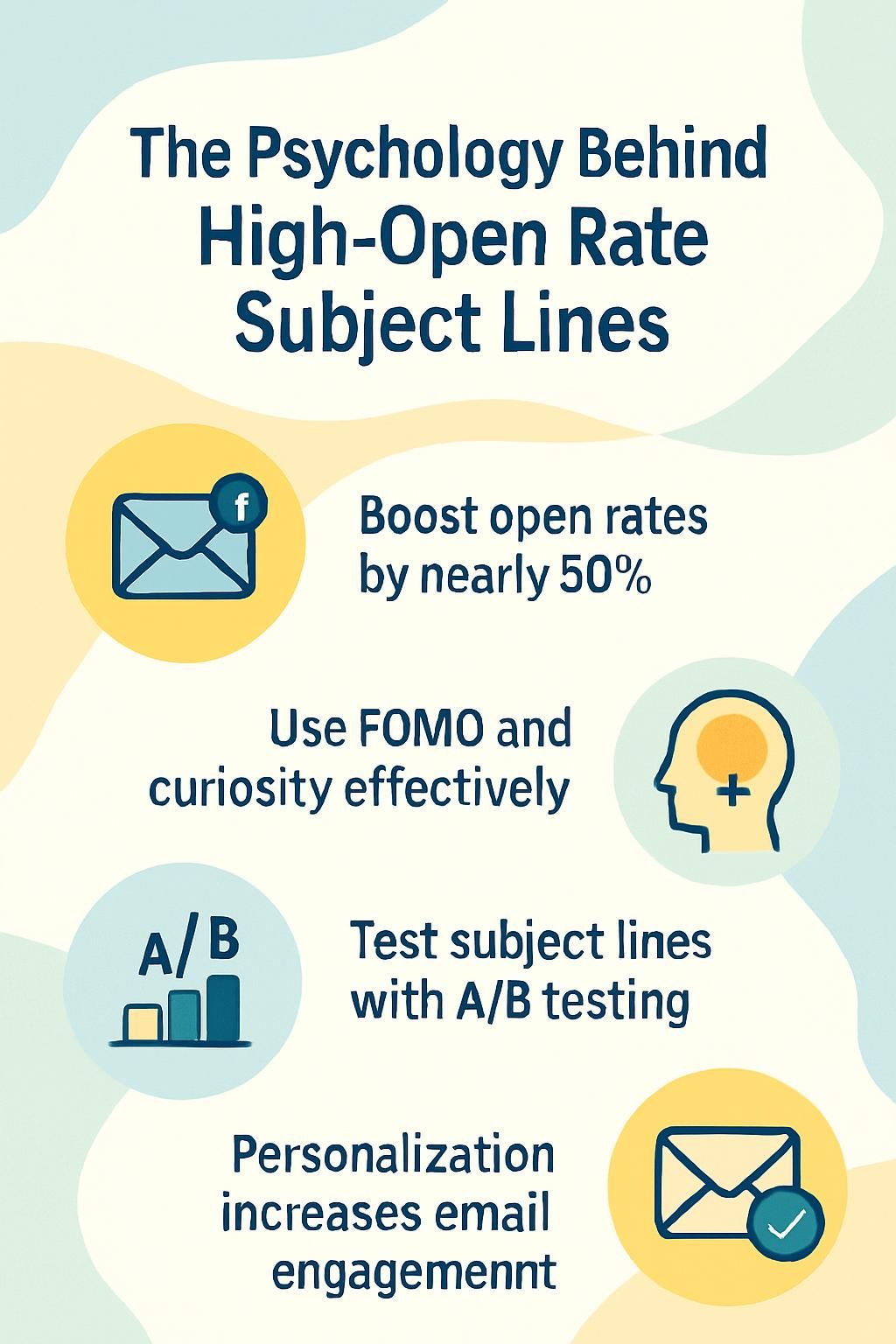 The Psychology Behind High-Open Rate Subject Lines

f

Boost open rates by nearly 50%

Use FOMO and curiosity effectively

+

A/B

Test subject lines with A/B testing

Personalization increases email engagemennt