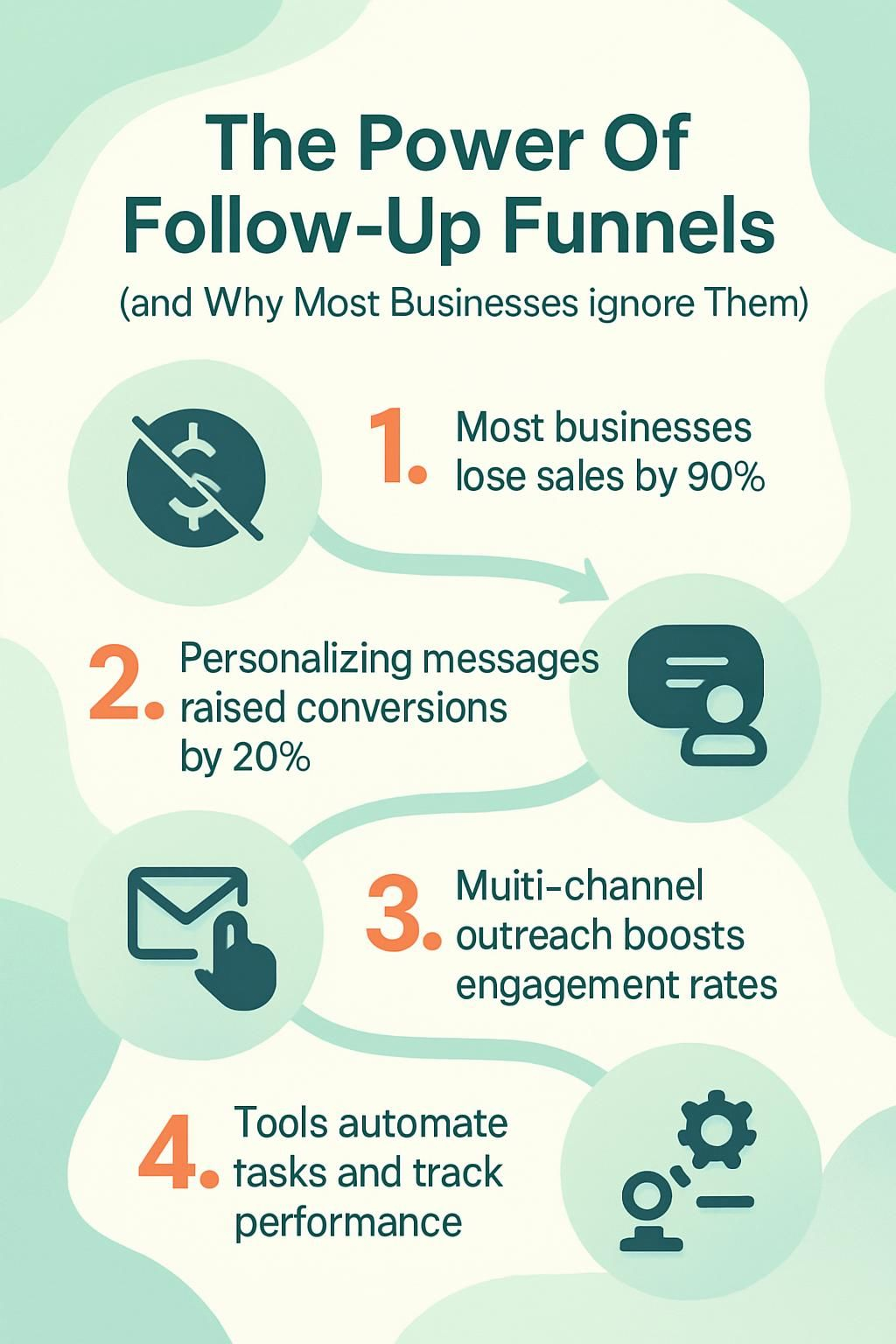 The Power Of Follow-Up Funnels

(and Why Most Businesses ignore Them)

1. Most businesses lose sales by 90%

2. Personalizing messages raised conversions by 20%

3. Muiti-channel outreach boosts engagement rates

4. Tools automate tasks and track performance