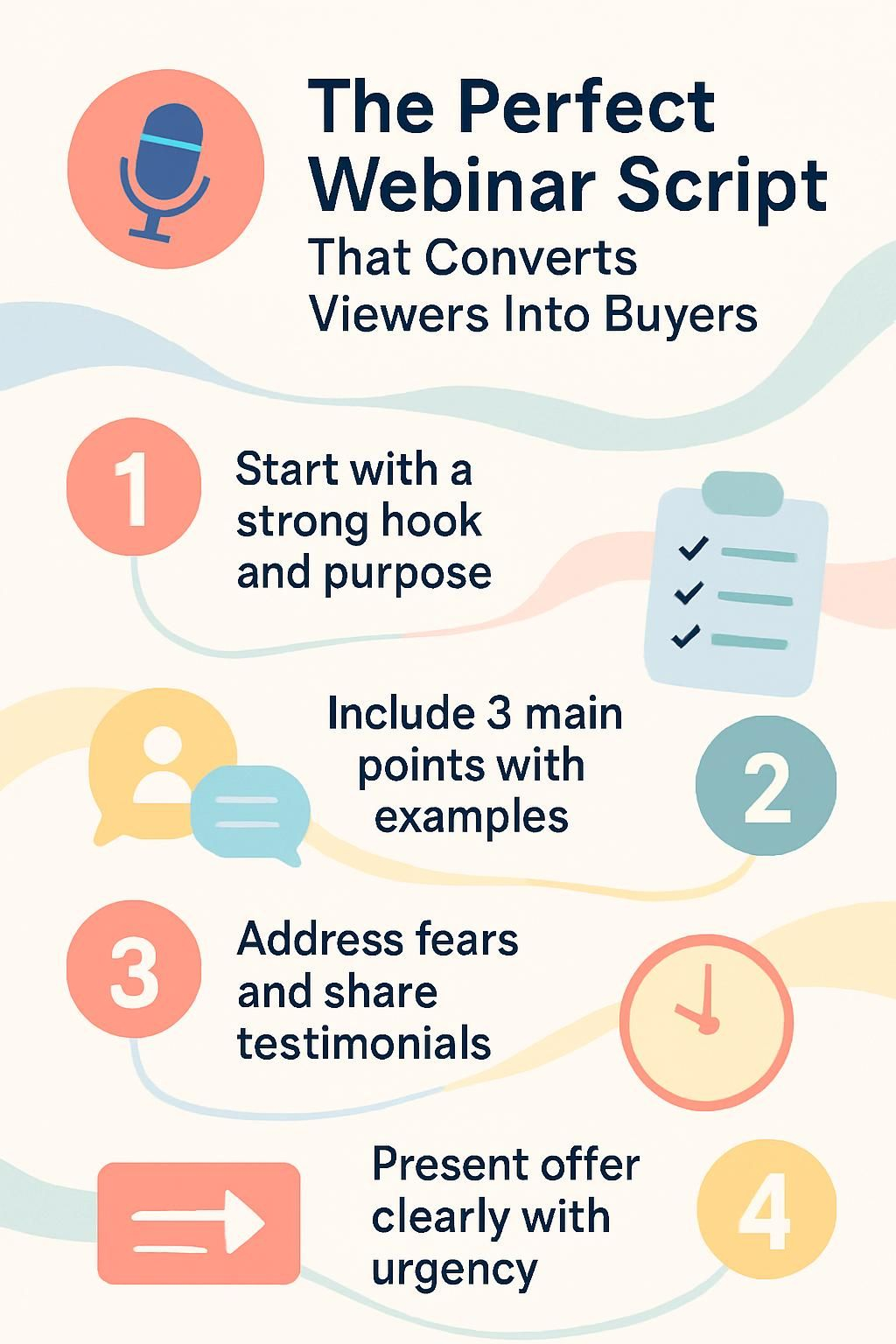 The Perfect Webinar Script
That Converts Viewers Into Buyers

1
Start with a strong hook and purpose

Include 3 main points with examples
2

3
Address fears and share testimonials

Present offer clearly with urgency
4