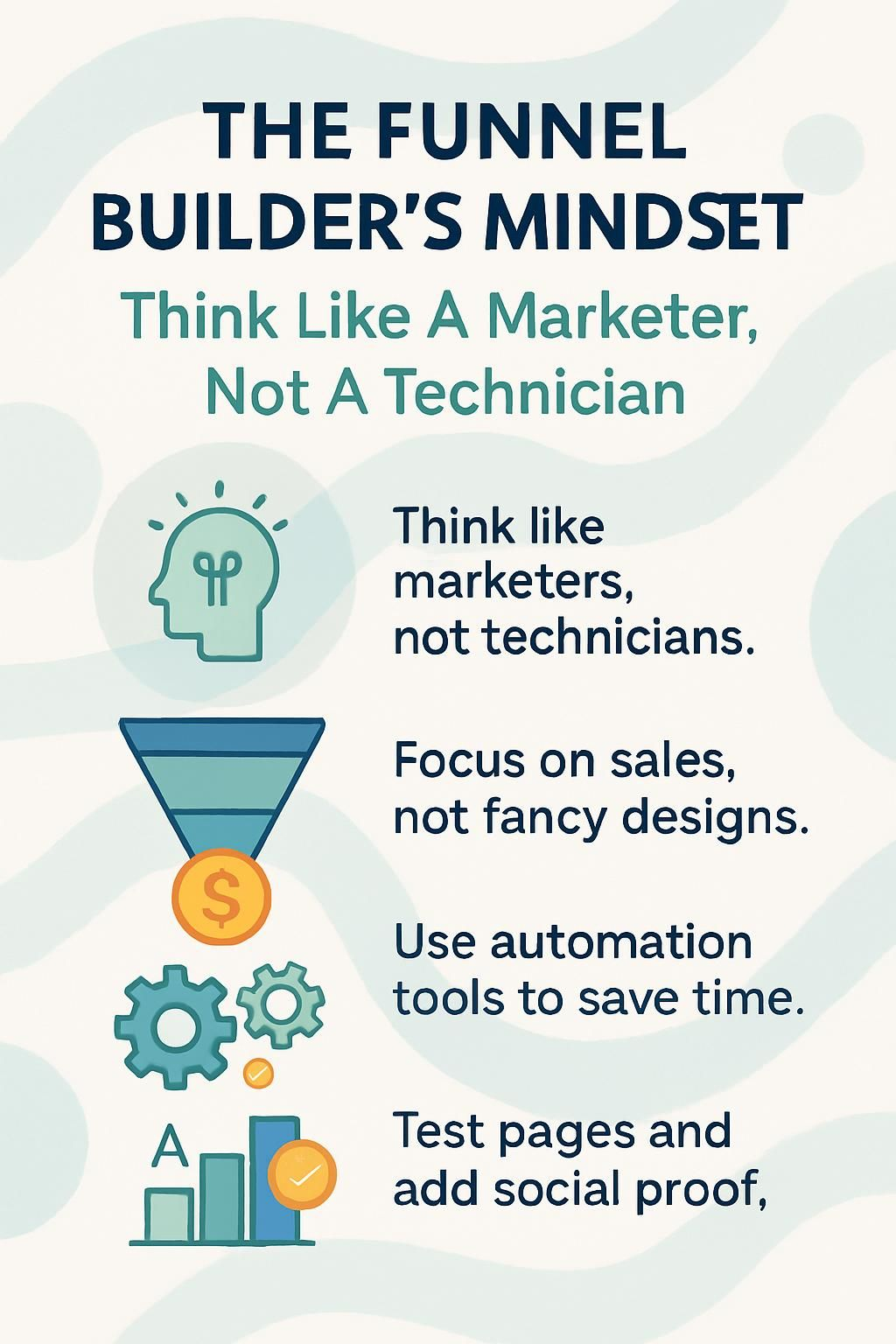 THE FUNNEL BUILDER'S MINDSET

Think Like A Marketer, Not A Technician

Think like marketers, not technicians.

$

Focus on sales, not fancy designs.

Use automation tools to save time.

A

Test pages and add social proof,