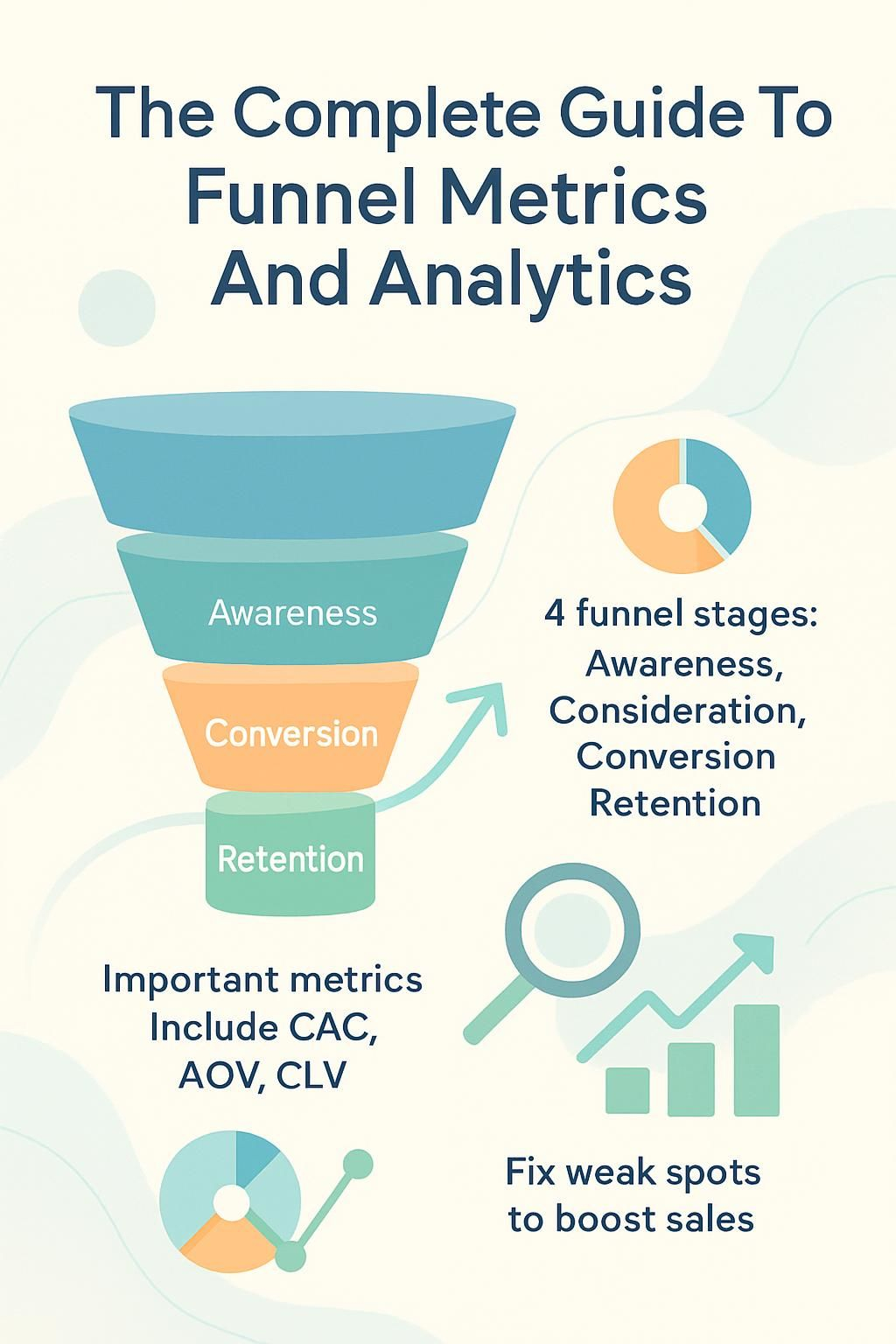 The Complete Guide To Funnel Metrics And Analytics

Awareness

Conversion

Retention

4 funnel stages: Awareness, Consideration, Conversion Retention

Important metrics Include CAC, AOV, CLV

Fix weak spots to boost sales