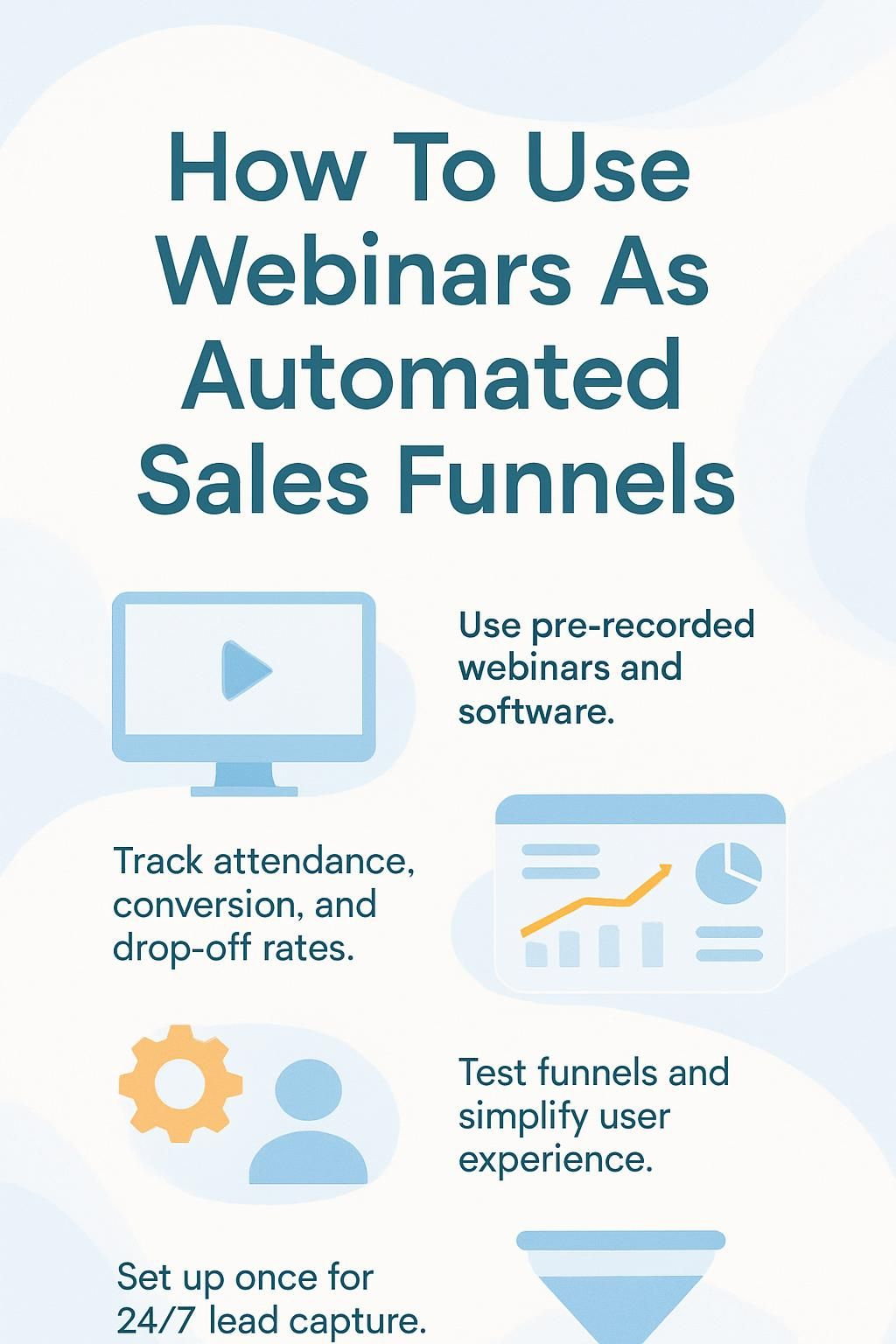 How To Use Webinars As Automated Sales Funnels

Use pre-recorded webinars and software.

Track attendance, conversion, and drop-off rates.

Test funnels and simplify user experience.

Set up once for 24/7 lead capture.