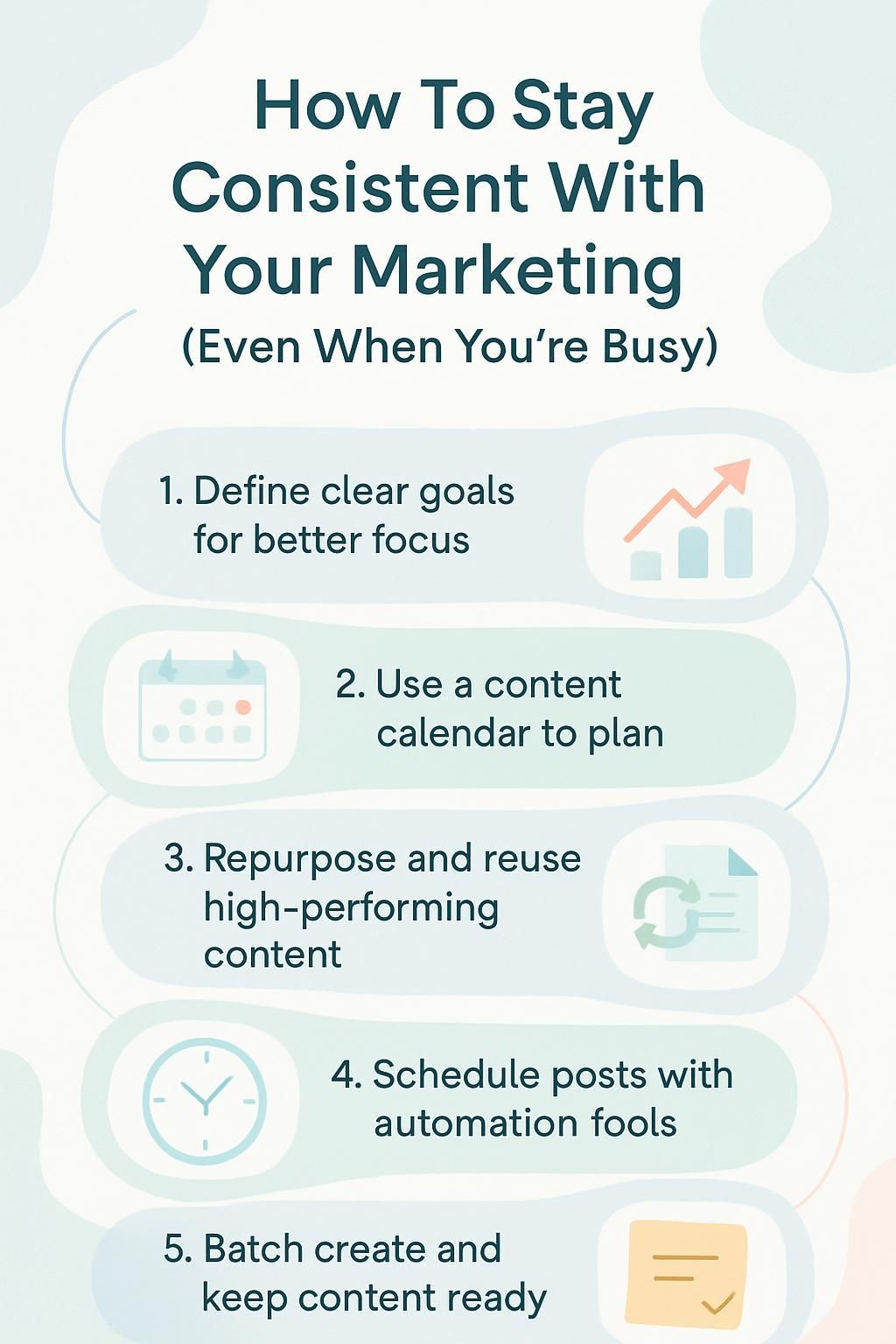 How To Stay Consistent With Your Marketing
(Even When You're Busy)

1. Define clear goals for better focus

2. Use a content calendar to plan

3. Repurpose and reuse high-performing content

4. Schedule posts with automation fools

5. Batch create and keep content ready