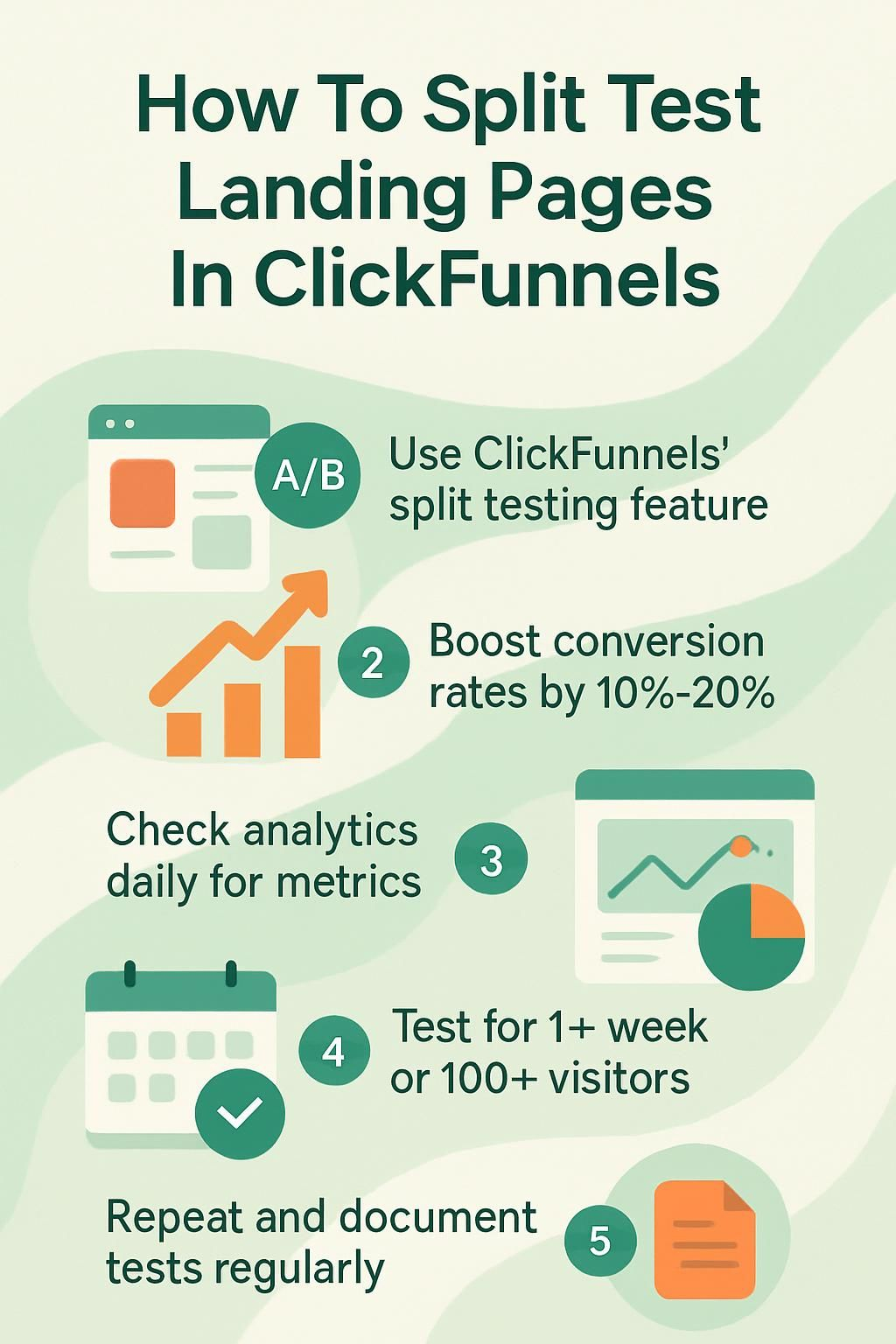 How To Split Test Landing Pages In ClickFunnels

A/B Use ClickFunnels' split testing feature

2 Boost conversion rates by 10%-20%

Check analytics daily for metrics 3

4 Test for 1+ week or 100+ visitors

Repeat and document tests regularly 5