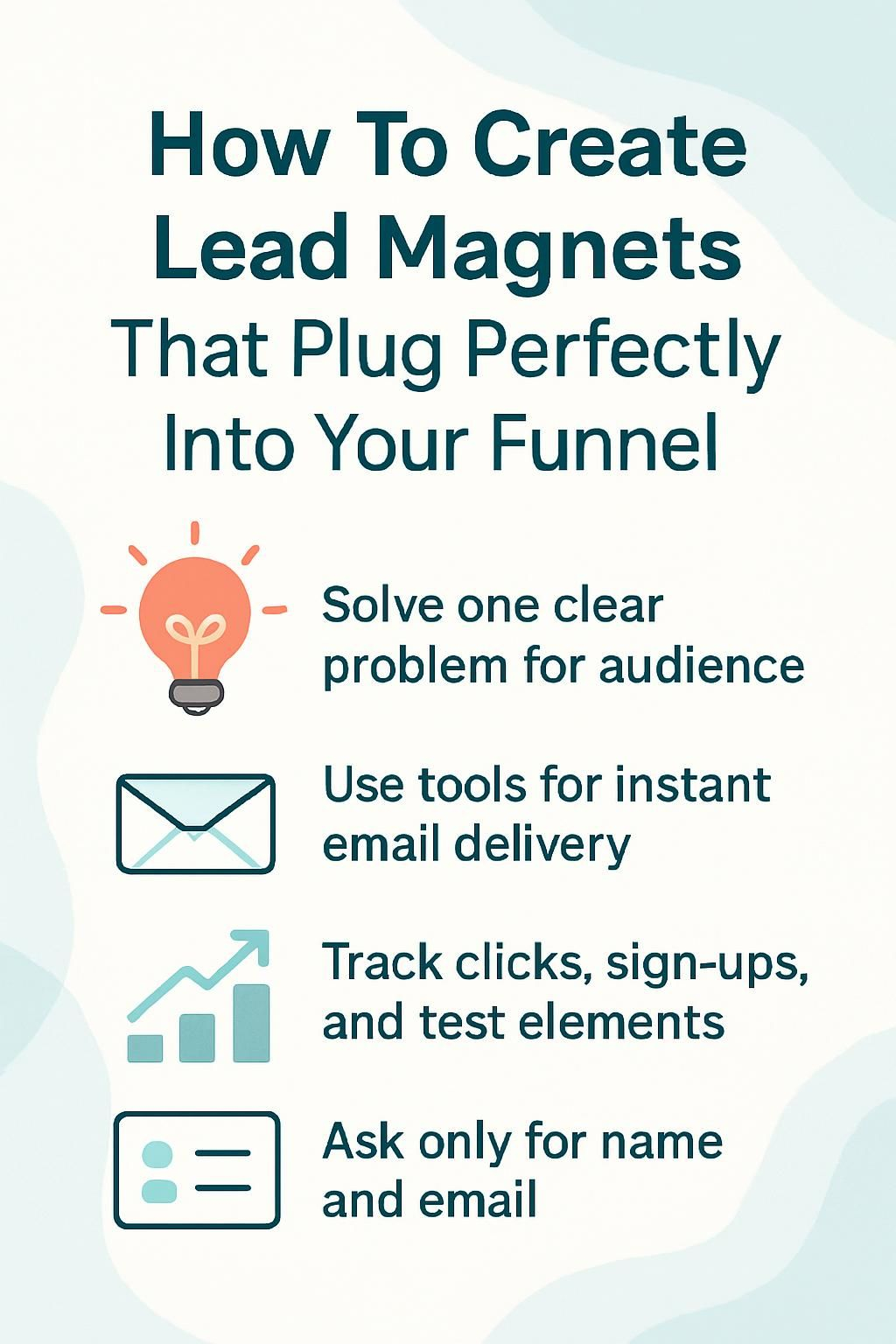 How To Create Lead Magnets That Plug Perfectly Into Your Funnel

Solve one clear problem for audience

Use tools for instant email delivery

Track clicks, sign-ups, and test elements

Ask only for name and email