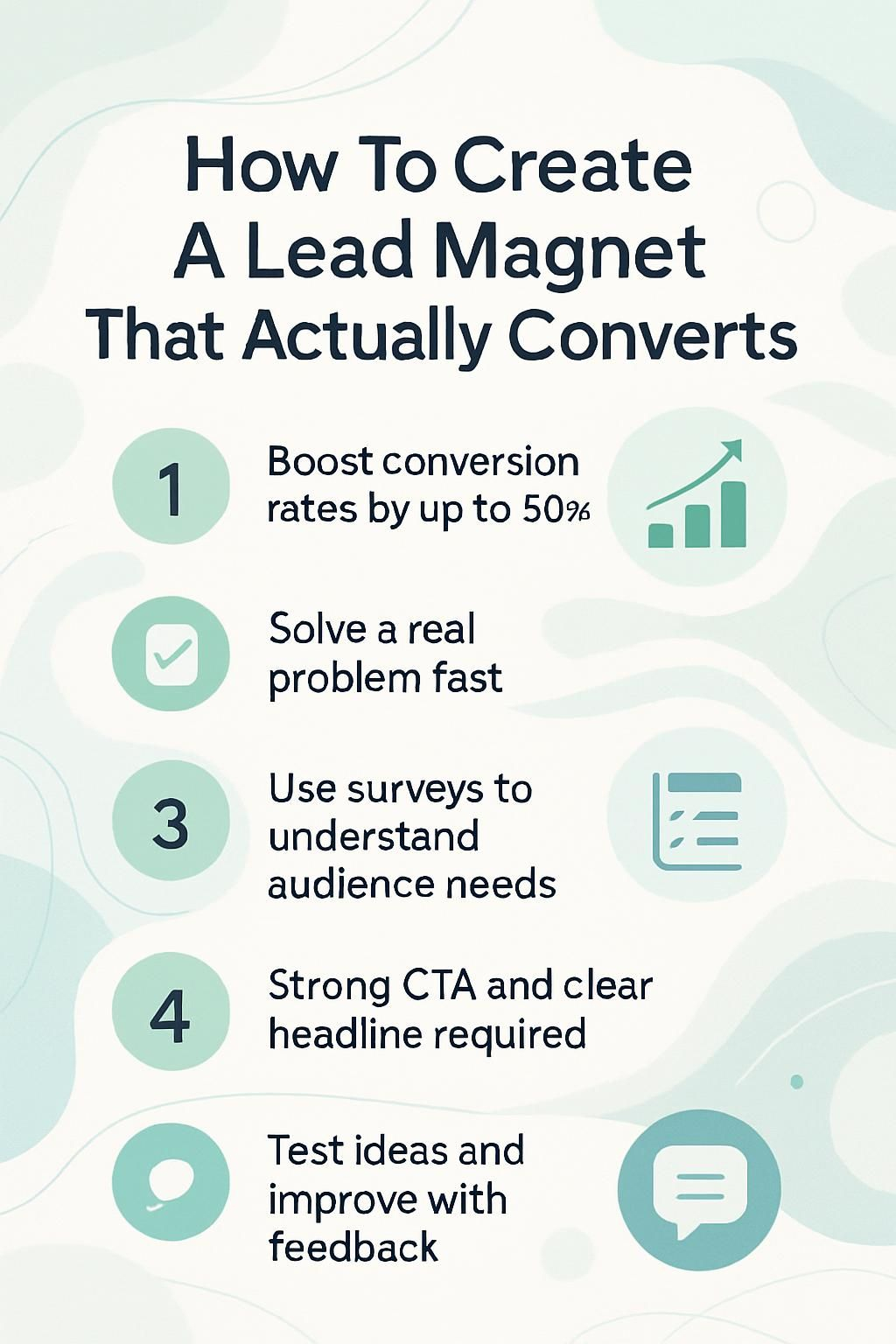 How To Create A Lead Magnet That Actually Converts

1 Boost conversion rates by up to 50%

Solve a real problem fast

3 Use surveys to understand audience needs

4 Strong CTA and clear headline required

Test ideas and improve with feedback