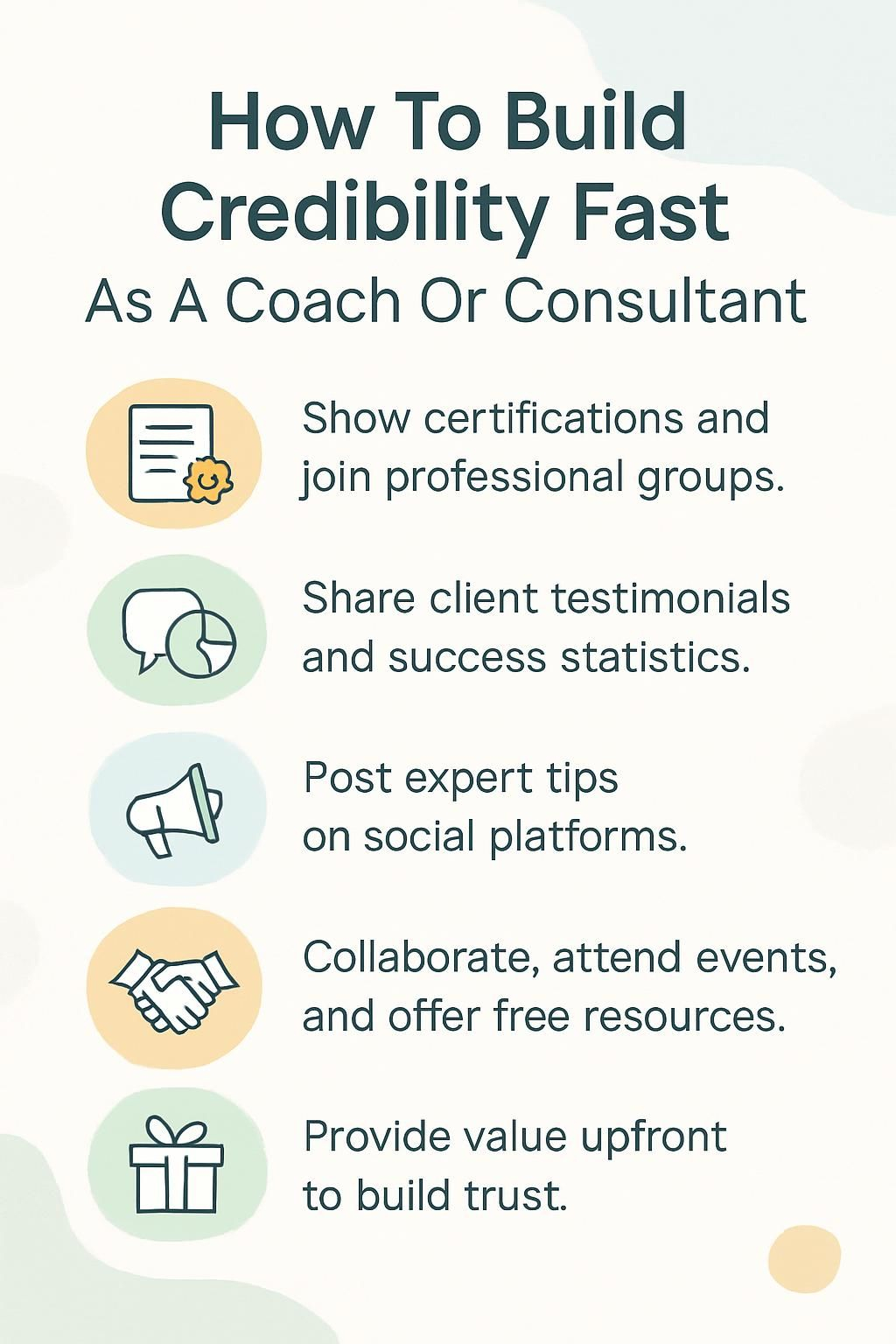 How To Build Credibility Fast
As A Coach Or Consultant

Show certifications and join professional groups.

Share client testimonials and success statistics.

Post expert tips on social platforms.

Collaborate, attend events, and offer free resources.

Provide value upfront to build trust.