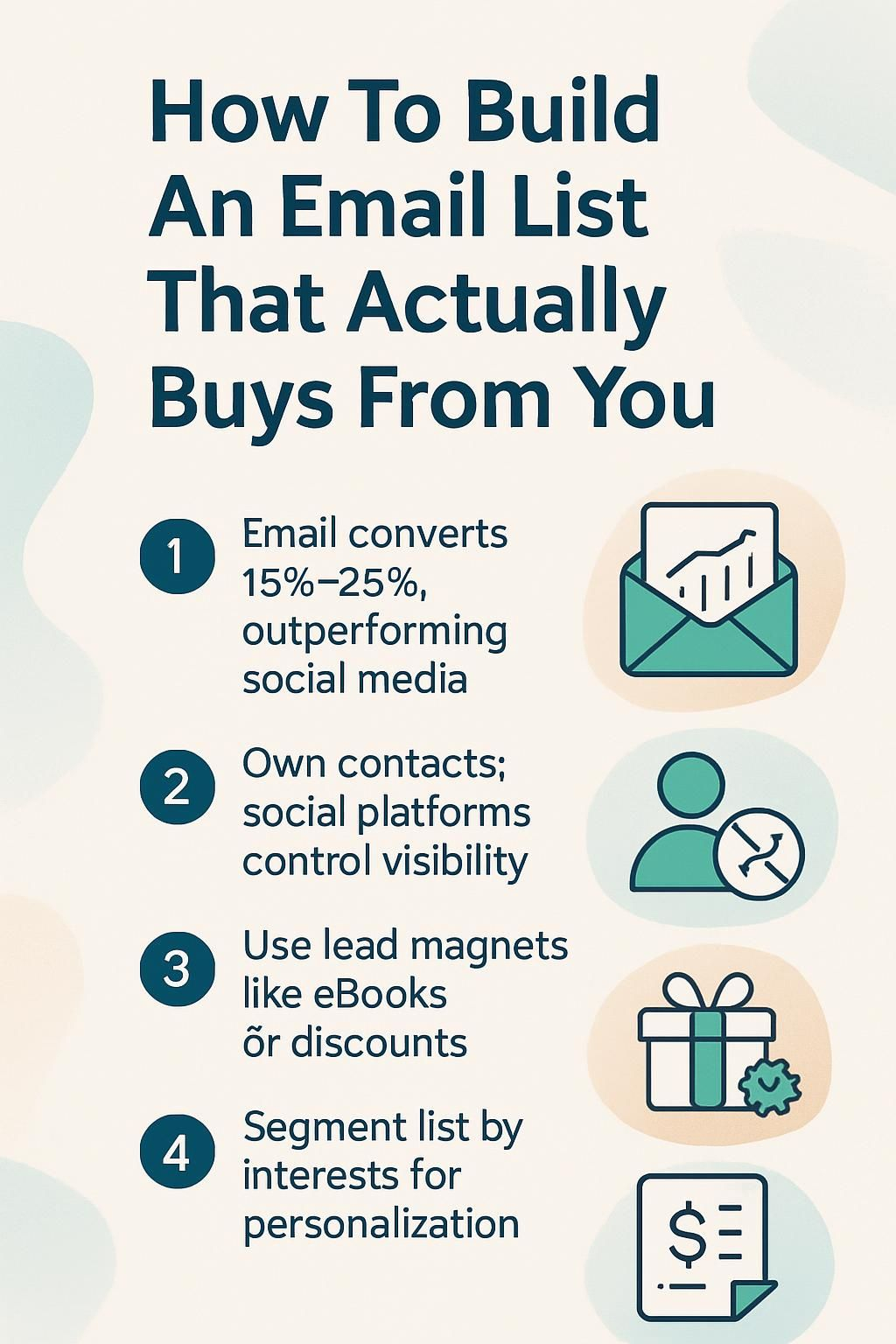 How To Build An Email List That Actually Buys From You

1 Email converts 15%–25%, outperforming social media

2 Own contacts; social platforms control visibility

3 Use lead magnets like eBooks õr discounts

4 Segment list by interests for personalization

$