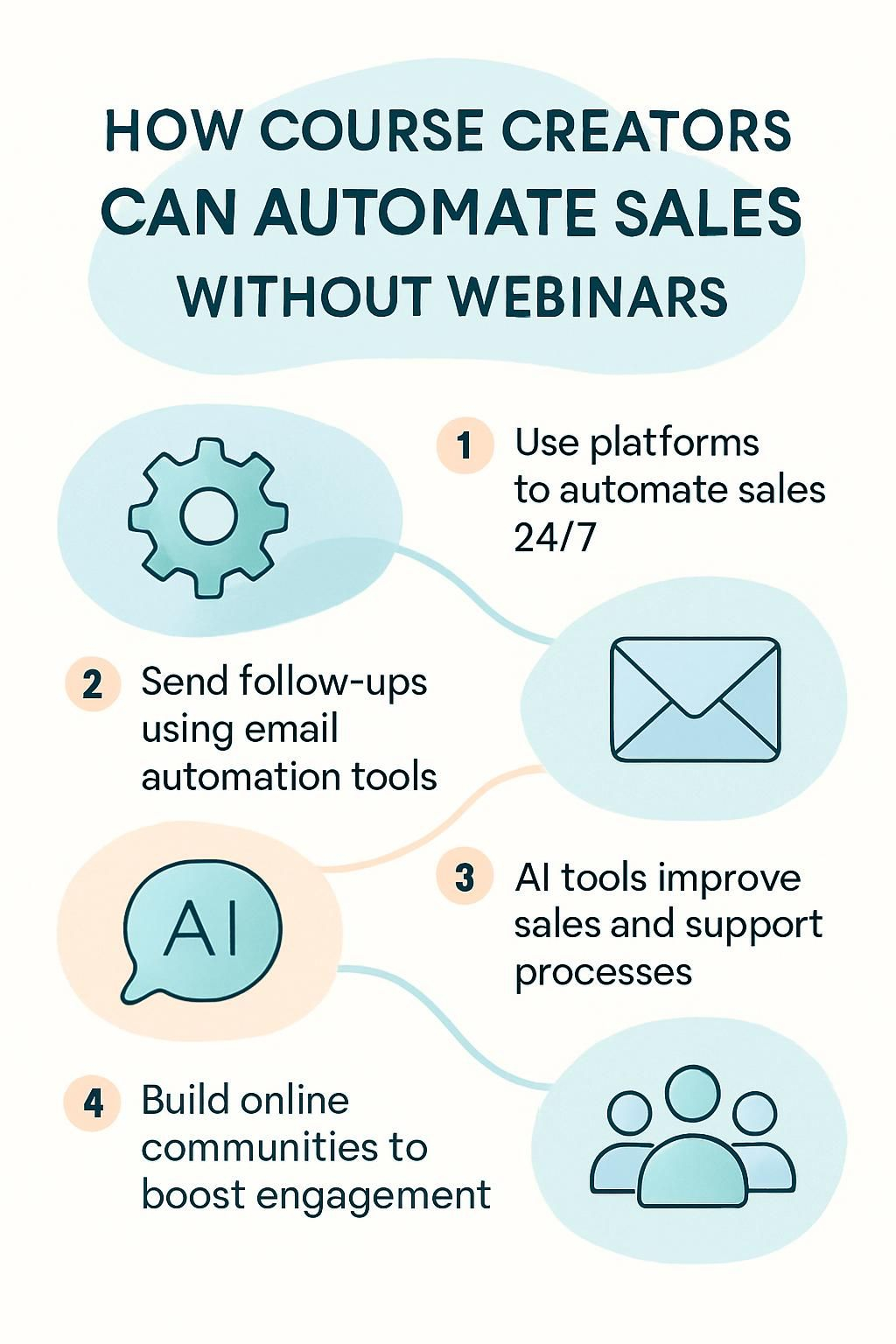 HOW COURSE CREATORS CAN AUTOMATE SALES WITHOUT WEBINARS

1 Use platforms to automate sales 24/7

2 Send follow-ups using email automation tools

AI

3 AI tools improve sales and support processes

4 Build online communities to boost engagement