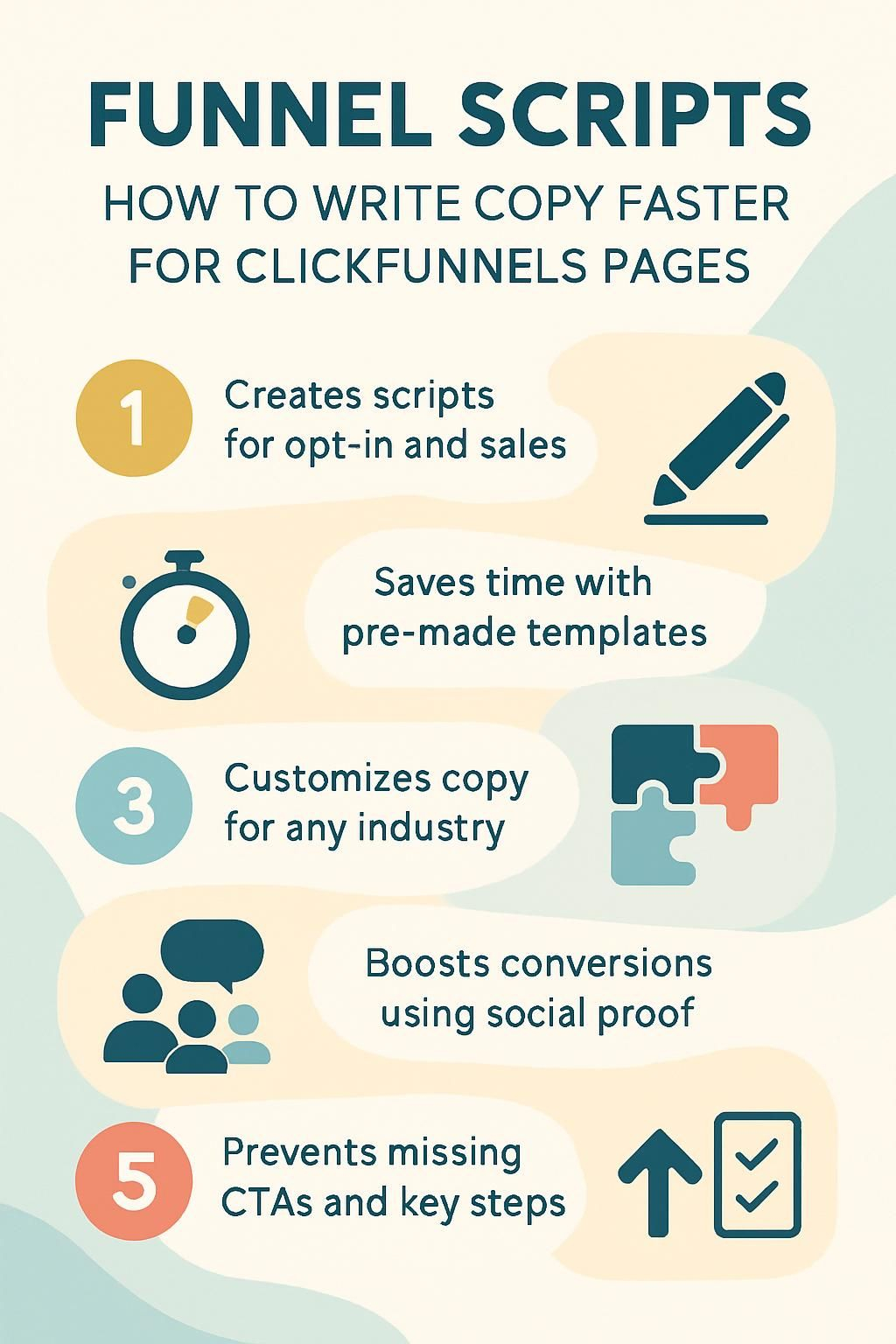 FUNNEL SCRIPTS

HOW TO WRITE COPY FASTER FOR CLICKFUNNELS PAGES

1 Creates scripts for opt-in and sales

Saves time with pre-made templates

3 Customizes copy for any industry

Boosts conversions using social proof

5 Prevents missing CTAs and key steps