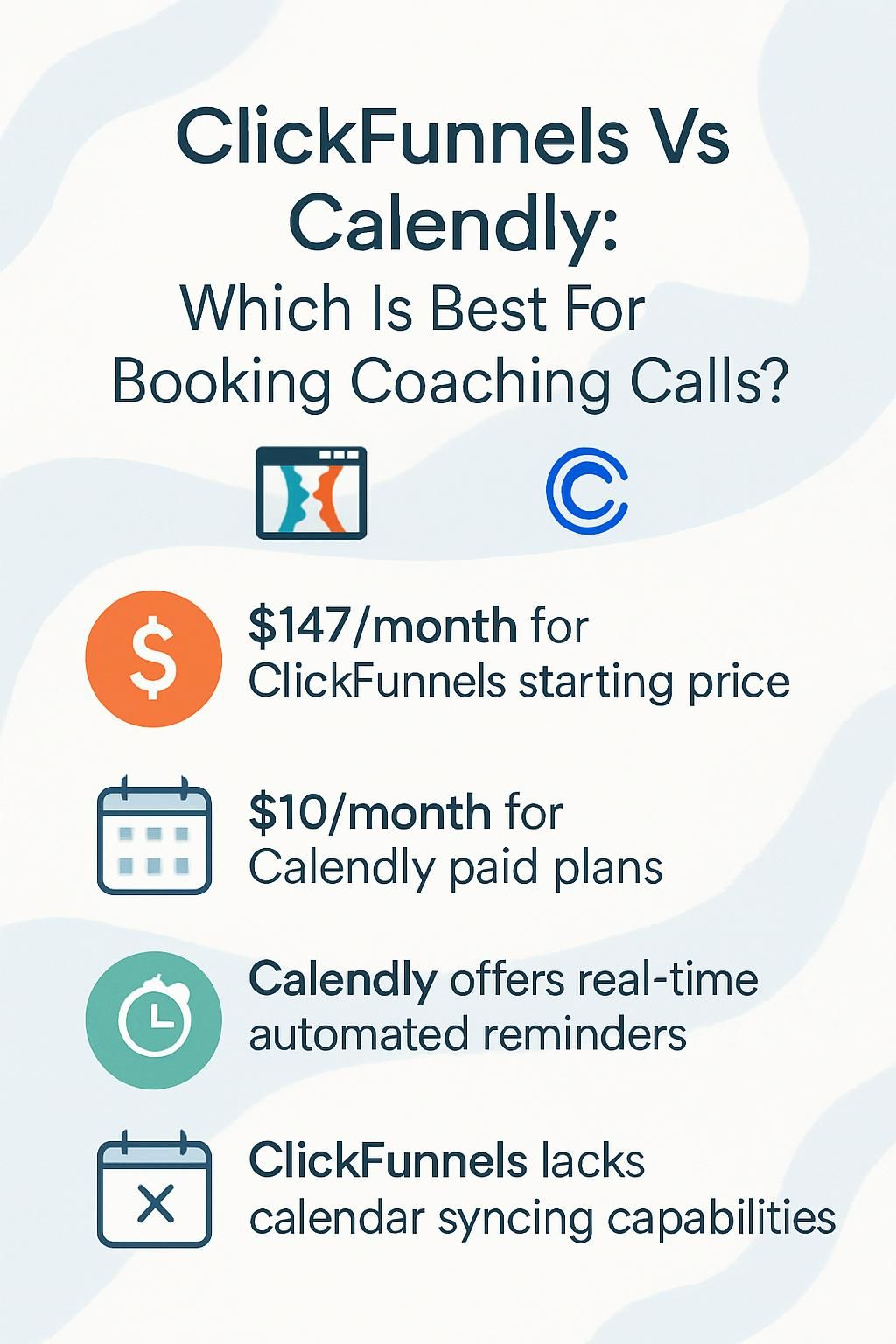 ClickFunnels Vs Calendly:

Which Is Best For Booking Coaching Calls?

$147/month for ClickFunnels starting price

$10/month for Calendly paid plans

Calendly offers real-time automated reminders

ClickFunnels lacks calendar syncing capabilities