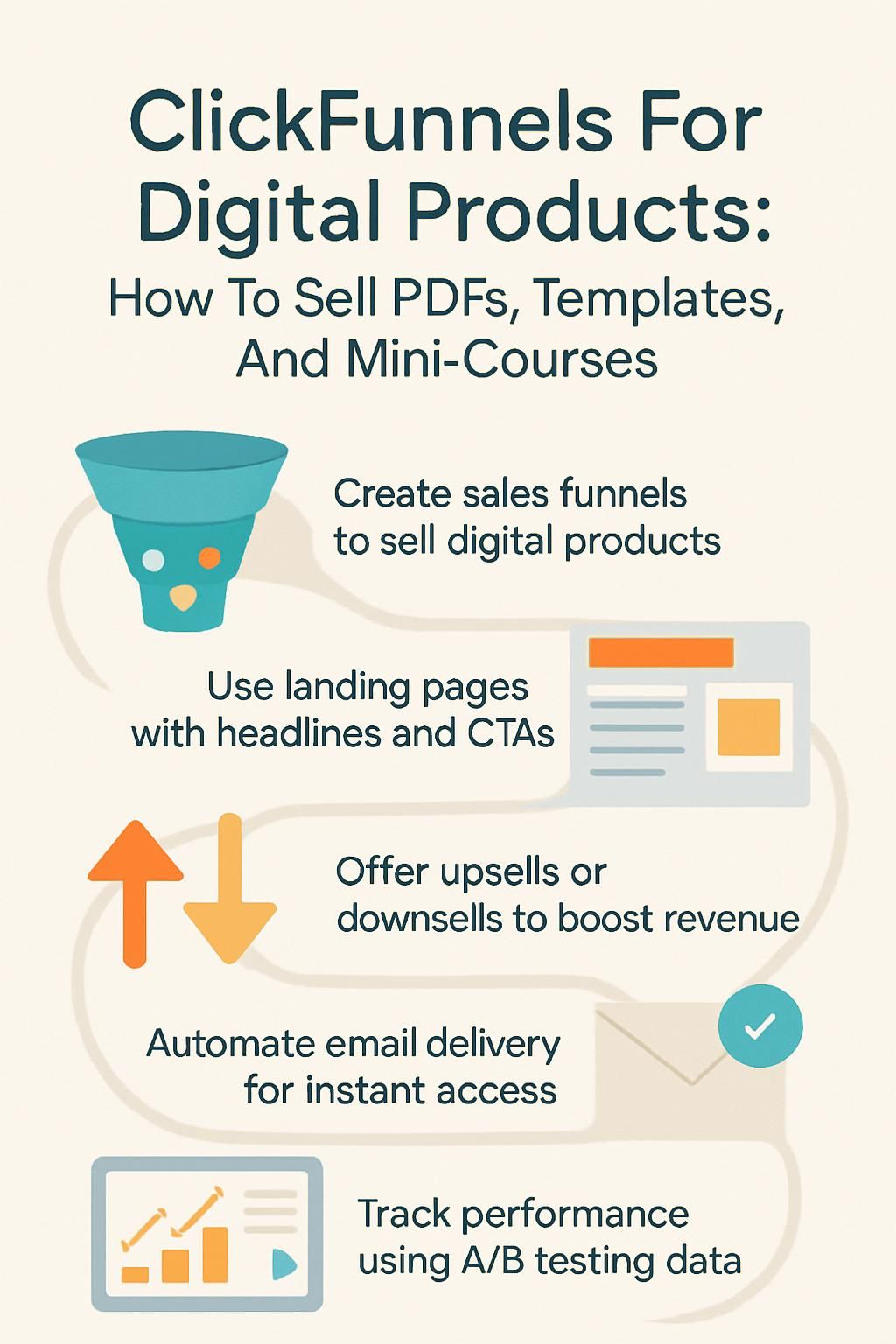 ClickFunnels For Digital Products:
How To Sell PDFs, Templates, And Mini-Courses

Create sales funnels to sell digital products

Use landing pages with headlines and CTAs

Offer upsells or downsells to boost revenue

Automate email delivery for instant access

Track performance using A/B testing data