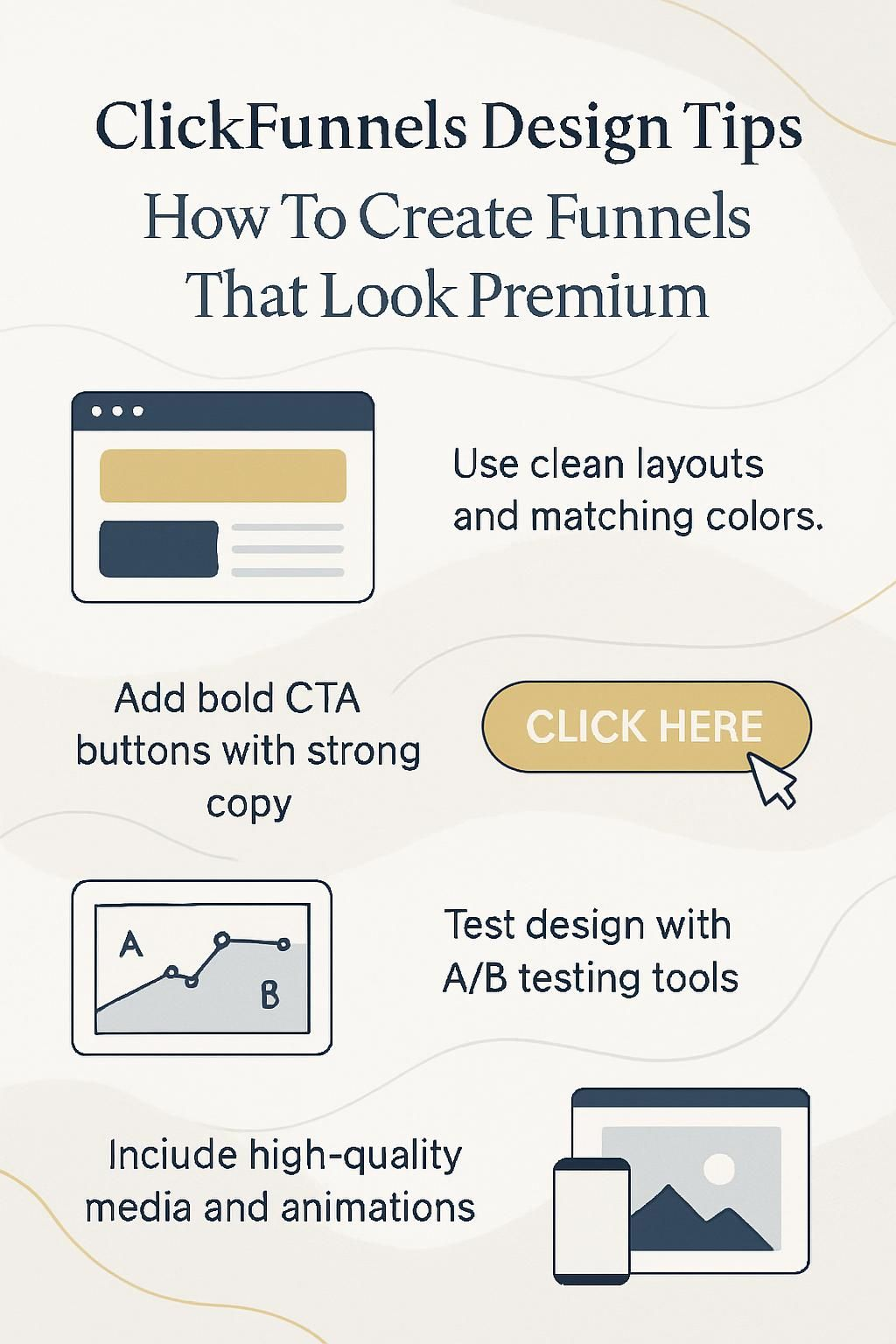 ClickFunnels Design Tips
How To Create Funnels That Look Premium

Use clean layouts and matching colors.

Add bold CTA buttons with strong copy

CLICK HERE

A

B

Test design with A/B testing tools

Inciude high-quality media and animations