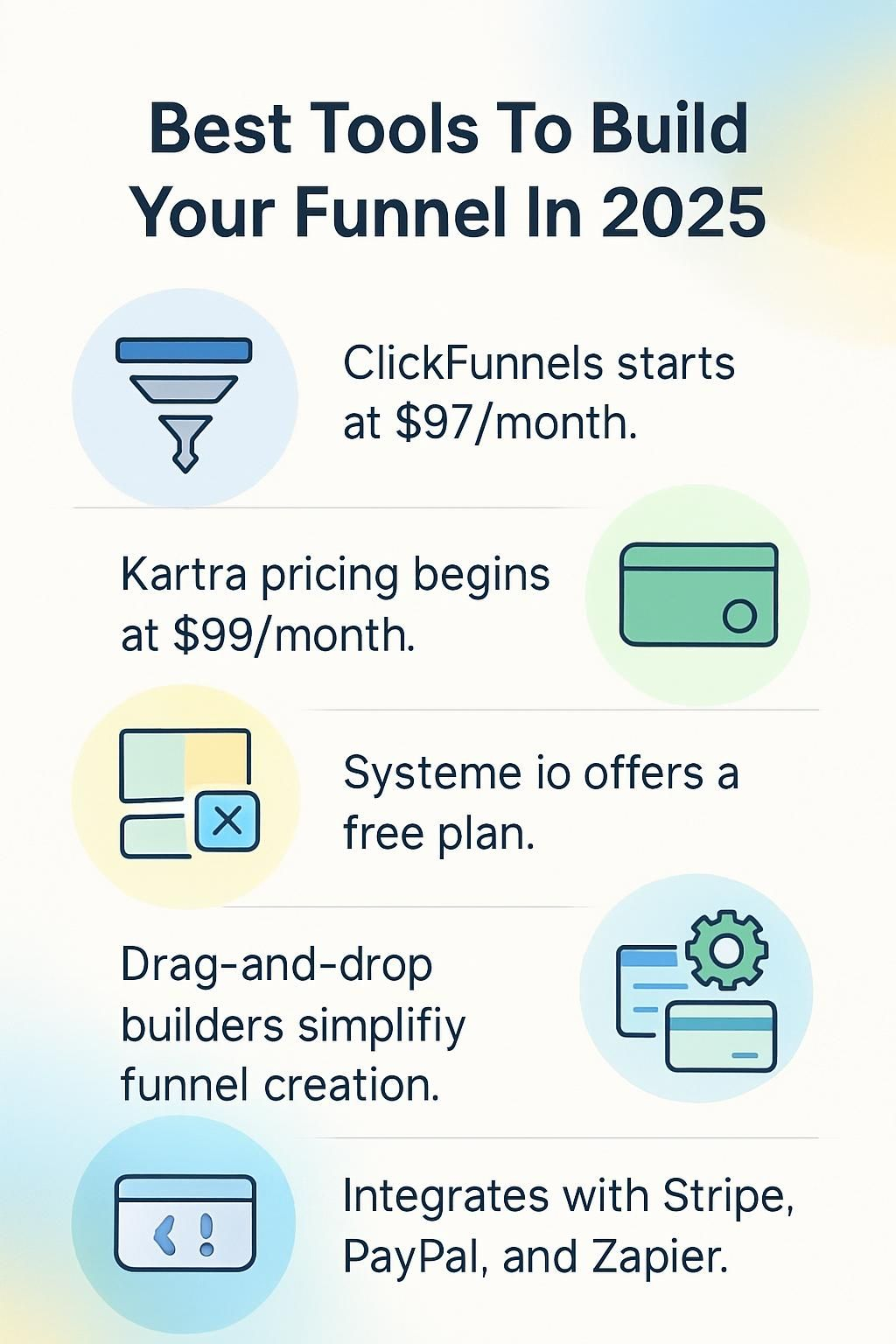 Best Tools To Build Your Funnel In 2025

ClickFunnels starts at $97/month.

Kartra pricing begins at $99/month.

Systeme io offers a free plan.

Drag-and-drop builders simplifiy funnel creation.

Integrates with Stripe, PayPal, and Zapier.