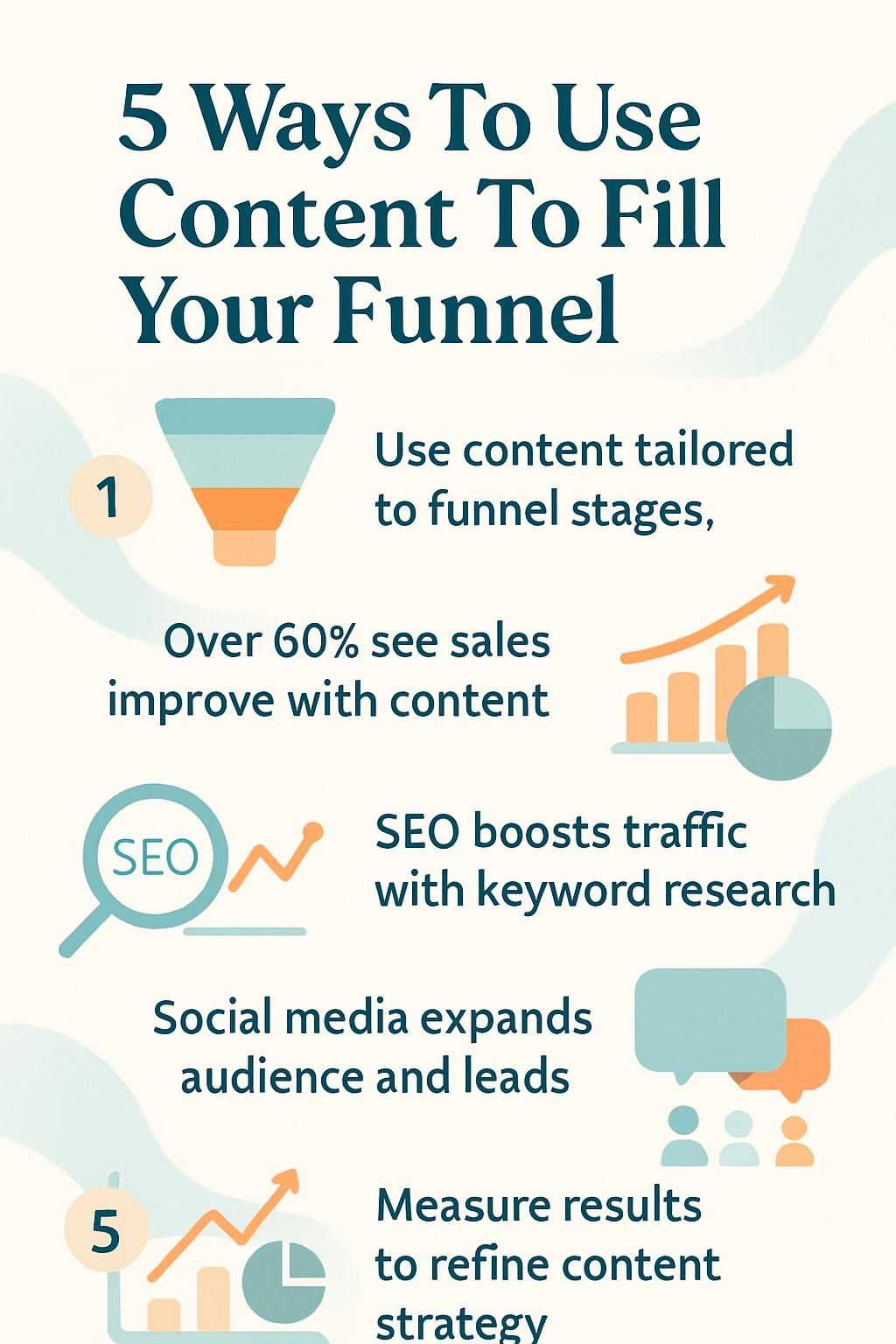 5 Ways To Use Content To Fill Your Funnel

1

Use content tailored to funnel stages,

Over 60% see sales improve with content

SEO

SEO boosts traffic with keyword research

Social media expands audience and leads

5

Measure results to refine content strategy