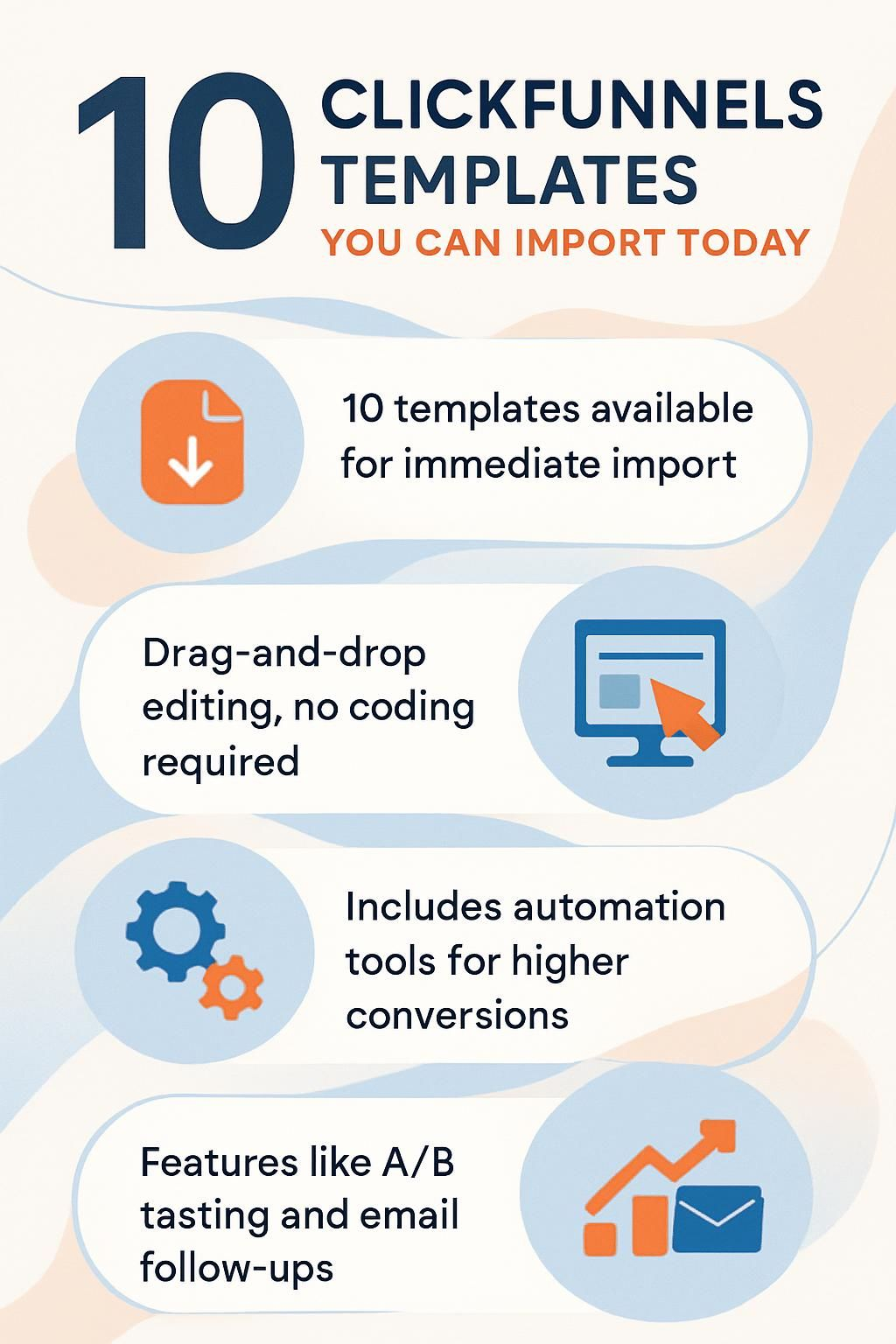 10 CLICKFUNNELS TEMPLATES
YOU CAN IMPORT TODAY

10 templates available for immediate import

Drag-and-drop editing, no coding required

Includes automation tools for higher conversions

Features like A/B tasting and email follow-ups